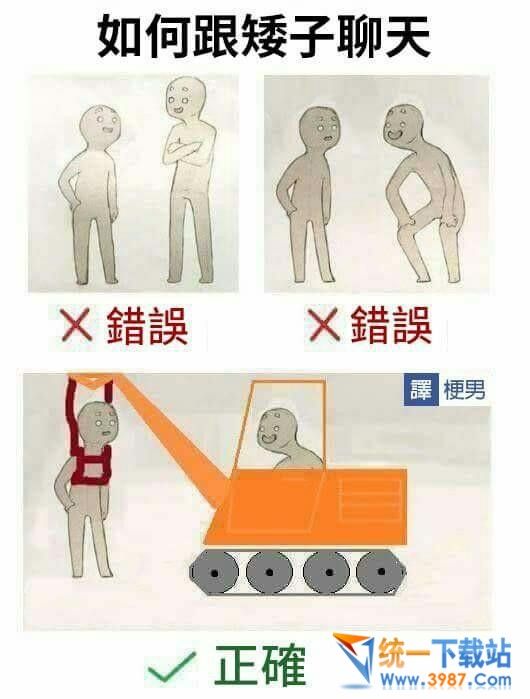 如何跟矮子聊天

✕ 錯誤

✕ 錯誤

譯 梗男

✓ 正確

统一下载站
Www.3987.Com